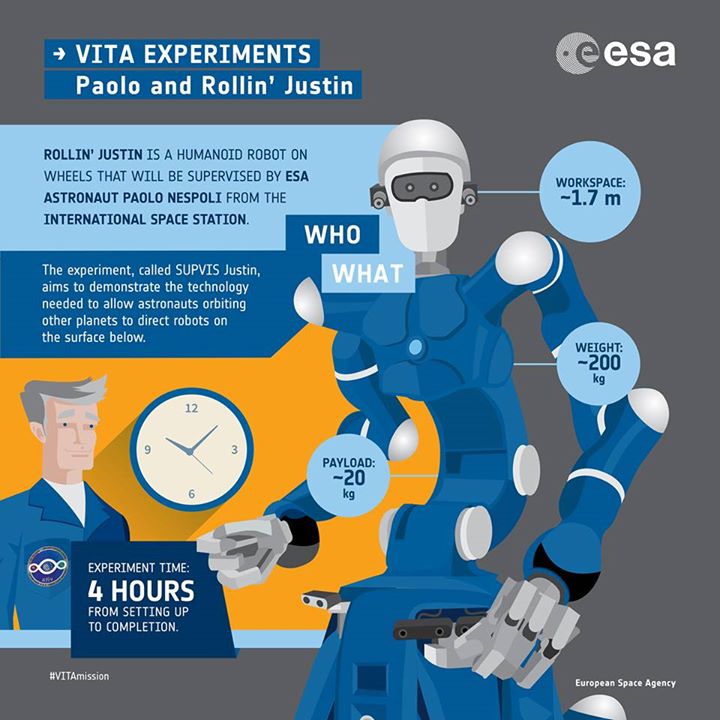 → VITA EXPERIMENTS
Paolo and Rollin' Justin

esa

ROLLIN' JUSTIN IS A HUMANOID ROBOT ON WHEELS THAT WILL BE SUPERVISED BY ESA ASTRONAUT PAOLO NESPOLI FROM THE INTERNATIONAL SPACE STATION.

WHO

WHAT

The experiment, called SUPVIS Justin, aims to demonstrate the technology needed to allow astronauts orbiting other planets to direct robots on the surface below.

WORKSPACE: ~1.7 m

WEIGHT: ~200 kg

PAYLOAD: ~20 kg

12
3
6
9

EXPERIMENT TIME:
4 HOURS
FROM SETTING UP TO COMPLETION.

#VITAmission

European Space Agency